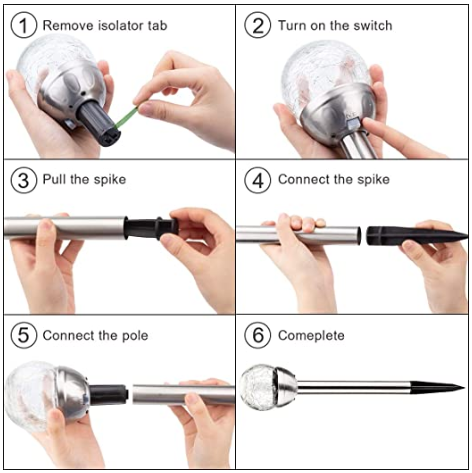 1 Remove isolator tab

2 Turn on the switch

3 Pull the spike

4 Connect the spike

5 Connect the pole

6 Comeplete