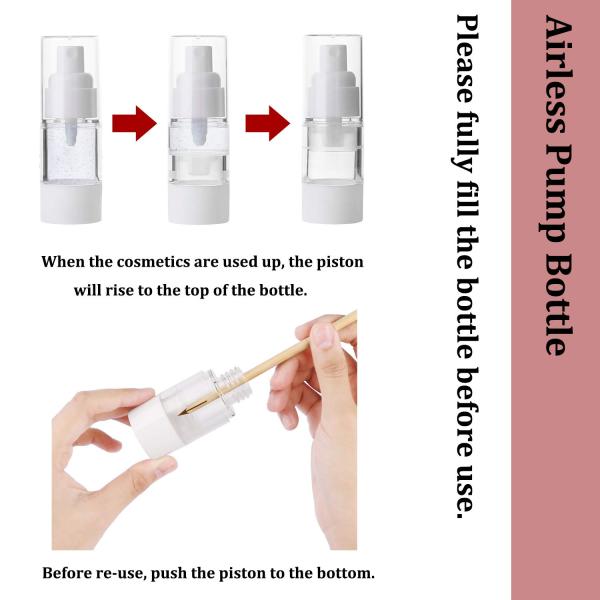 Airless Pump Bottle

Please fully fill the bottle before use.

When the cosmetics are used up, the piston will rise to the top of the bottle.

Before re-use, push the piston to the bottom.