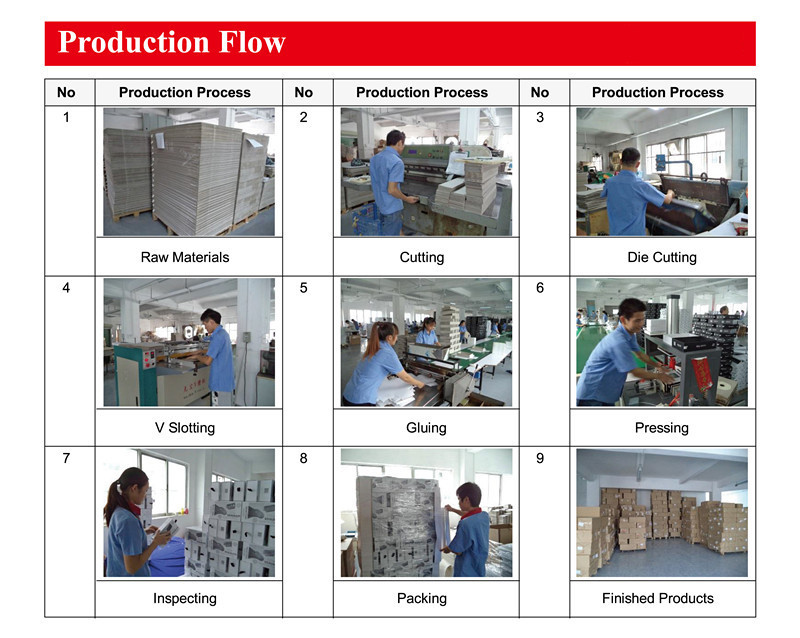 Production Flow

| No | Production Process | No | Production Process | No | Production Process |
|---|---|---|---|---|---|
| 1 | Raw Materials | 2 | Cutting | 3 | Die Cutting |
| 4 | V Slotting | 5 | Gluing | 6 | Pressing |
| 7 | Inspecting | 8 | Packing | 9 | Finished Products |