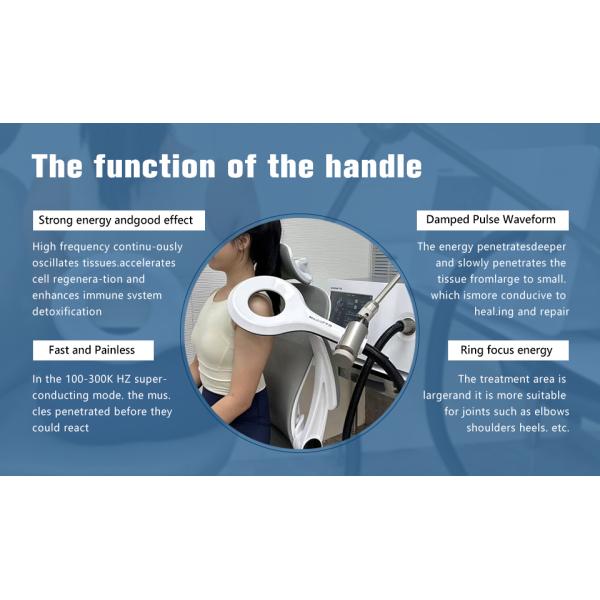 The function of the handle

Strong energy andgood effect

High frequency continu-ously oscillates tissues.accelerates cell regenera-tion and enhances immune svstem detoxification

Fast and Painless

In the 100-300K HZ super-conducting mode. the mus. cles penetrated before they could react

Damped Pulse Waveform

The energy penetratesdeeper and slowly penetrates the tissue fromlarge to small. which ismore conducive to heal.ing and repair

Ring focus energy

The treatment area is largerand it is more suitable for joints such as elbows shoulders heels. etc.