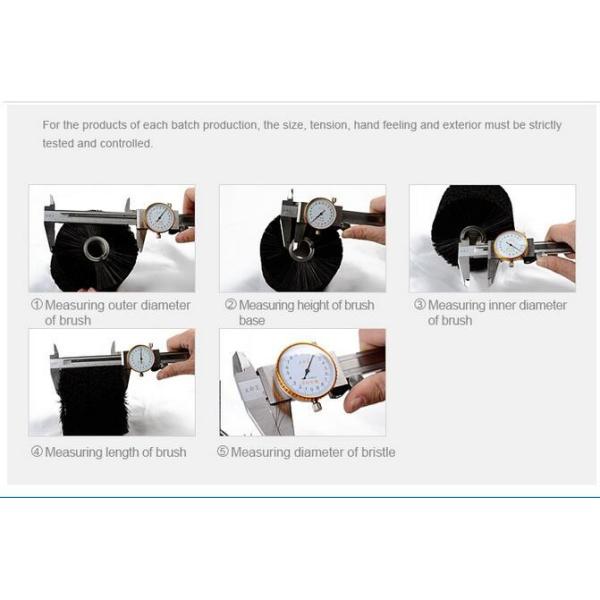 For the products of each batch production, the size, tension, hand feeling and exterior must be strictly tested and controlled.

① Measuring outer diameter of brush

② Measuring height of brush base

③ Measuring inner diameter of brush

④ Measuring length of brush

⑤ Measuring diameter of bristle