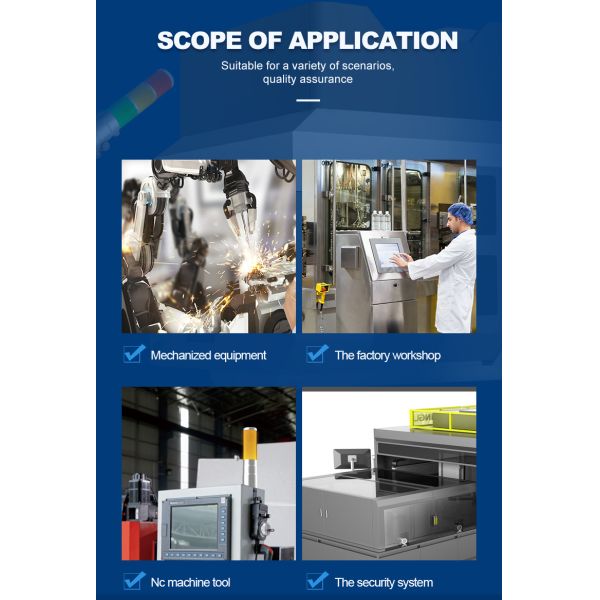 SCOPE OF APPLICATION

Suitable for a variety of scenarios, quality assurance

Mechanized equipment

The factory workshop

Nc machine tool

The security system