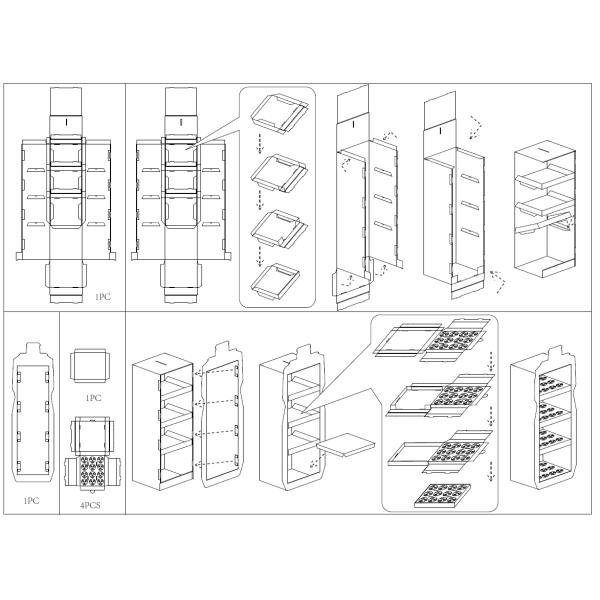 1PC

1PC

1PC

4PCS