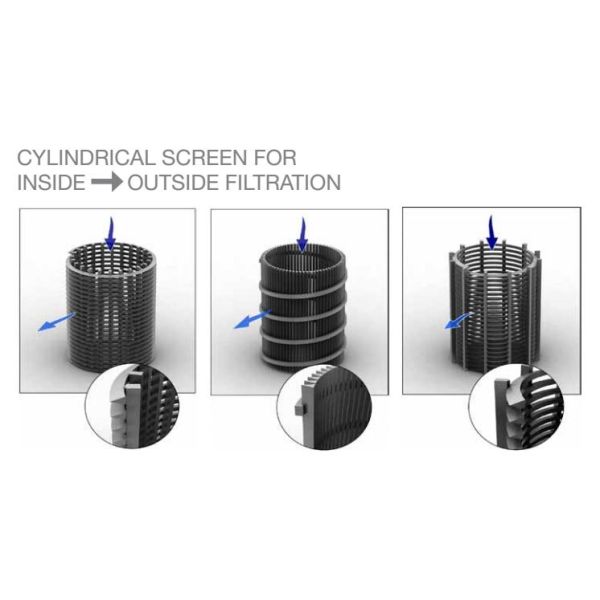 CYLINDRICAL SCREEN FOR
INSIDE → OUTSIDE FILTRATION