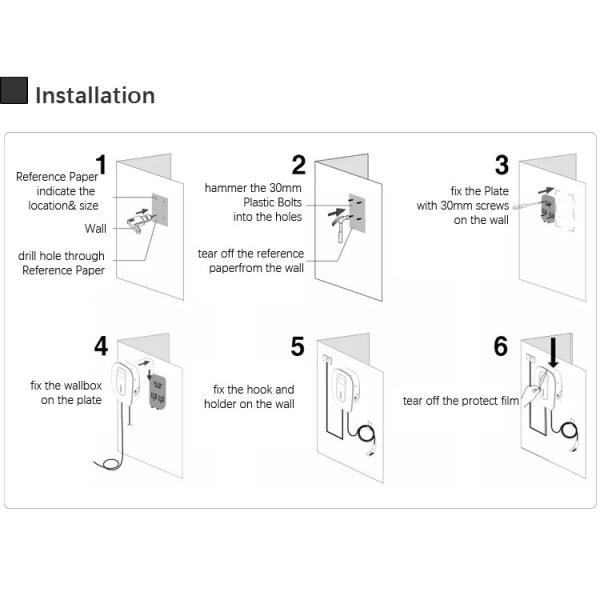 Installation

1

Reference Paper indicate the location& size

Wall

drill hole through Reference Paper

2

hammer the 30mm Plastic Bolts into the holes

tear off the reference paperfrom the wall

3

fix the Plate with 30mm screws on the wall

4

fix the wallbox on the plate

5

fix the hook and holder on the wall

6

tear off the protect film