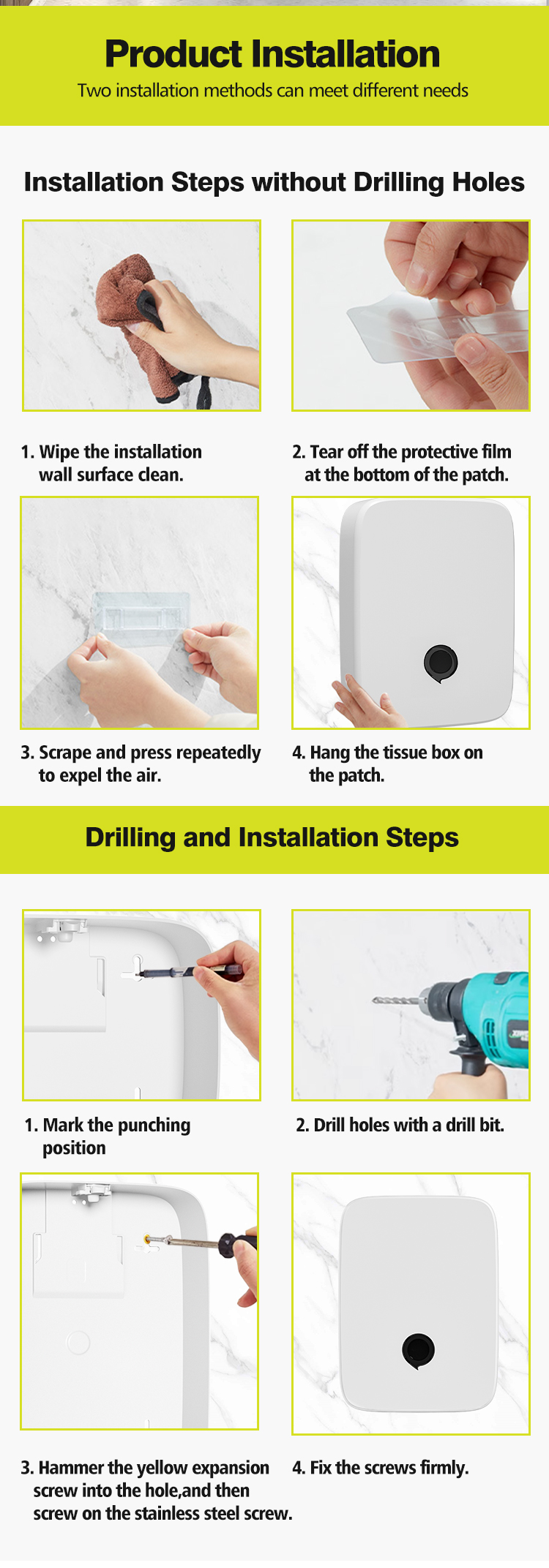 Product Installation
Two installation methods can meet different needs

Installation Steps without Drilling Holes

1. Wipe the installation wall surface clean.

2. Tear off the protective film at the bottom of the patch.

3. Scrape and press repeatedly to expel the air.

4. Hang the tissue box on the patch.

Drilling and Installation Steps

1. Mark the punching position

2. Drill holes with a drill bit.

3. Hammer the yellow expansion screw into the hole,and then screw on the stainless steel screw.

4. Fix the screws firmly.