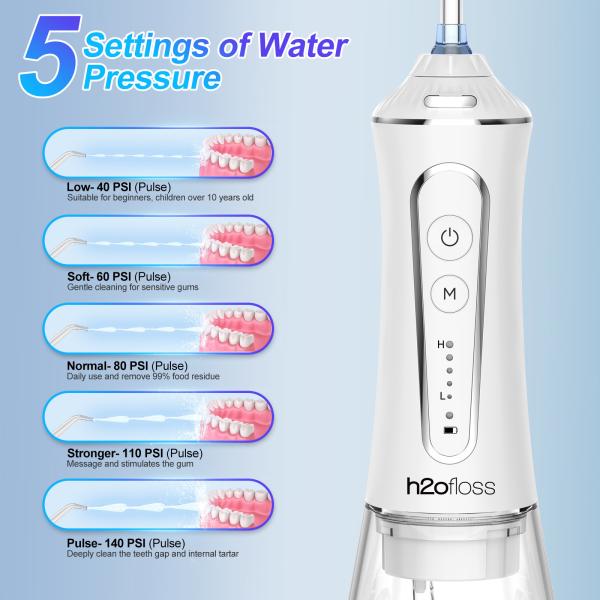 5 Settings of Water Pressure

Low- 40 PSI (Pulse)
Suitable for beginners, children over 10 years old

Soft- 60 PSI (Pulse)
Gentle cleaning for sensitive gums

Normal- 80 PSI (Pulse)
Daily use and remove 99% food residue

Stronger- 110 PSI (Pulse)
Message and stimulates the gum

Pulse- 140 PSI (Pulse)
Deeply clean the teeth gap and internal tartar

M

H

L

h2ofloss