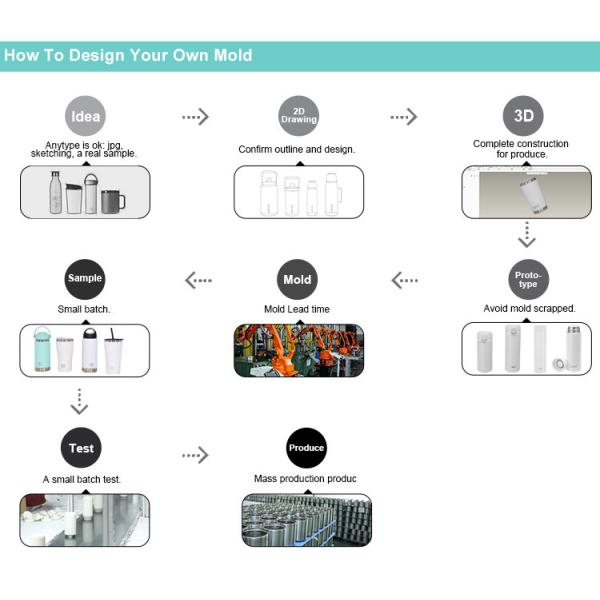 How To Design Your Own Mold

Idea
Anytype is ok: jpg, sketching, a real sample.

2D Drawing
Confirm outline and design.

3D
Complete construction for produce.

Proto-type
Avoid mold scrapped.

Mold
Mold Lead time

Sample
Small batch.

Test
A small batch test.

Produce
Mass production produc