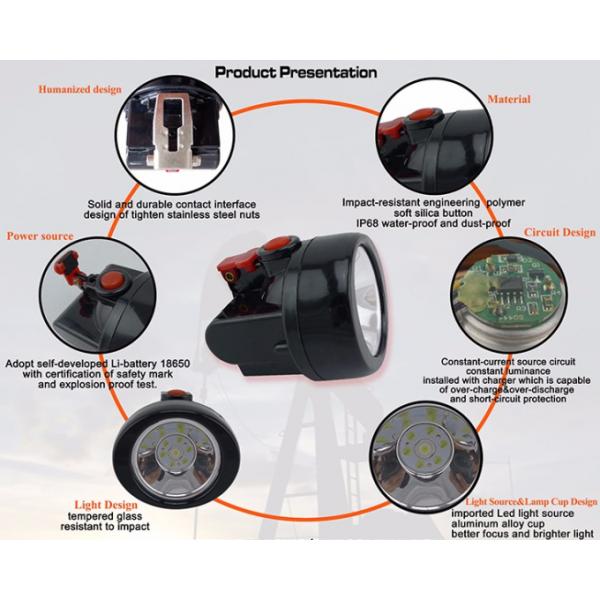 Product Presentation

Humanized design

Solid and durable contact interface design of tighten stainless steel nuts

Material

Impact-resistant engineering polymer soft silica button IP68 water-proof and dust-proof

Power source

Adopt self-developed Li-battery 18650 with certification of safety mark and explosion proof test.

Circuit Design

Constant-current source circuit constant luminance installed with charger which is capable of over-charge&over-discharge and short-circuit protection

Light Design

tempered glass resistant to impact

Light Source&Lamp Cup Design

imported Led light source aluminum alloy cup better focus and brighter light