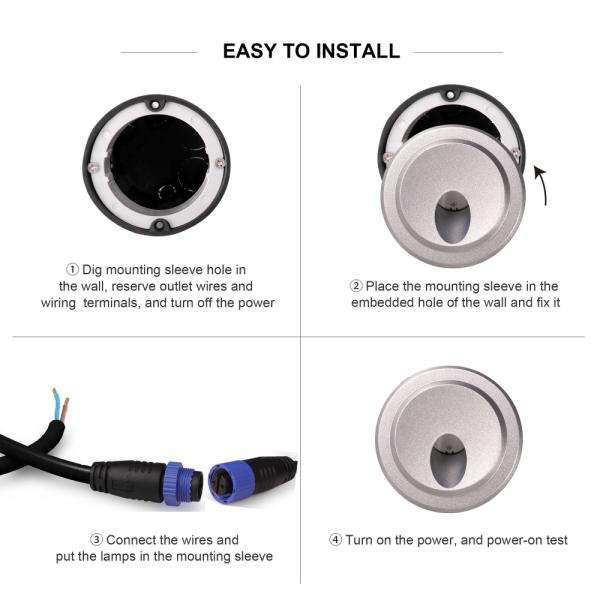 EASY TO INSTALL

① Dig mounting sleeve hole in the wall, reserve outlet wires and wiring terminals, and turn off the power

② Place the mounting sleeve in the embedded hole of the wall and fix it

③ Connect the wires and put the lamps in the mounting sleeve

④ Turn on the power, and power-on test