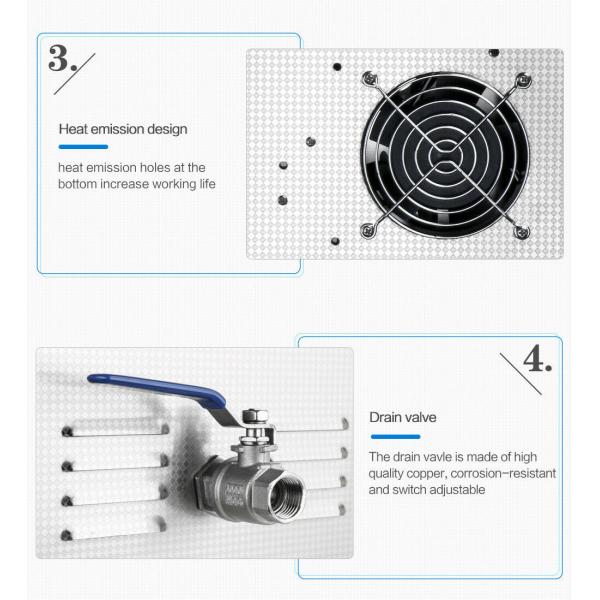 3.

Heat emission design

heat emission holes at the bottom increase working life

4.

Drain valve

The drain vavle is made of high quality copper, corrosion-resistant and switch adjustable