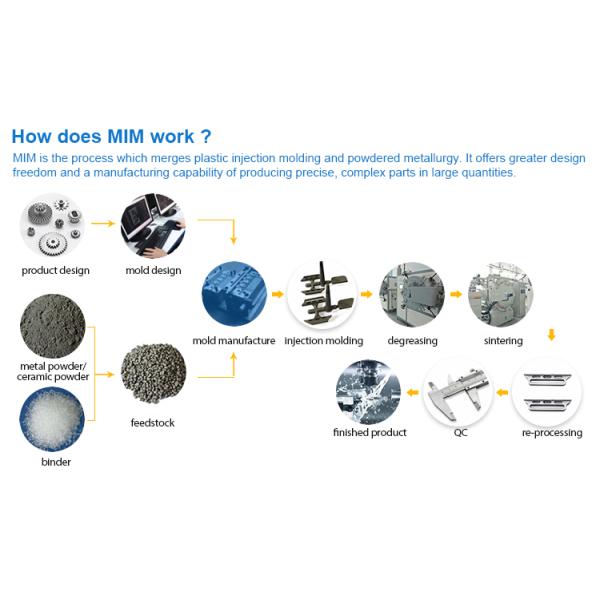 How does MIM work ?

MIM is the process which merges plastic injection molding and powdered metallurgy. It offers greater design freedom and a manufacturing capability of producing precise, complex parts in large quantities.

product design

mold design

metal powder/ ceramic powder

binder

feedstock

mold manufacture

injection molding

degreasing

sintering

re-processing

QC

finished product