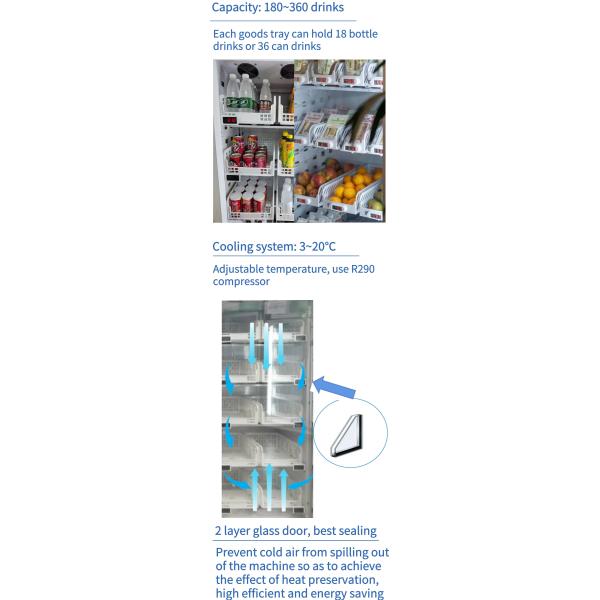 Capacity: 180~360 drinks

Each goods tray can hold 18 bottle drinks or 36 can drinks

Cooling system: 3~20°C

Adjustable temperature, use R290 compressor

2 layer glass door, best sealing

Prevent cold air from spilling out of the machine so as to achieve the effect of heat preservation, high efficient and energy saving