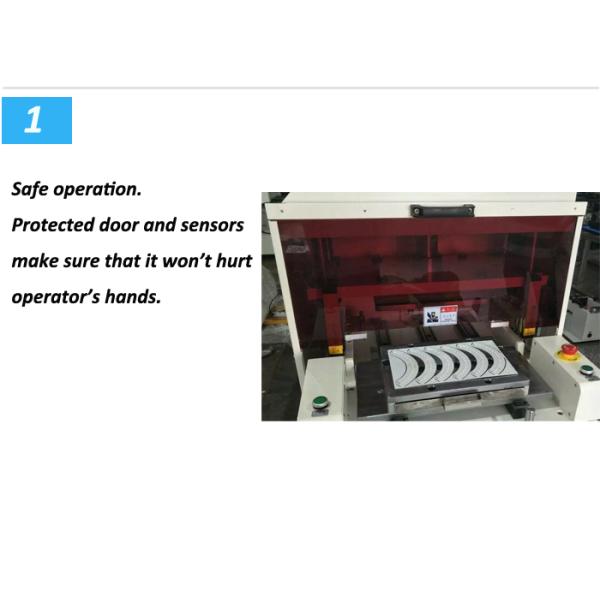 1

Safe operation.
Protected door and sensors make sure that it won't hurt operator's hands.