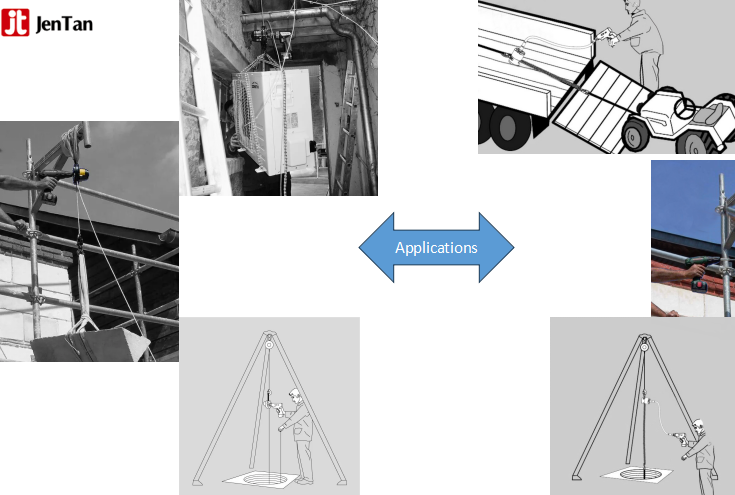 jt JenTan

Applications