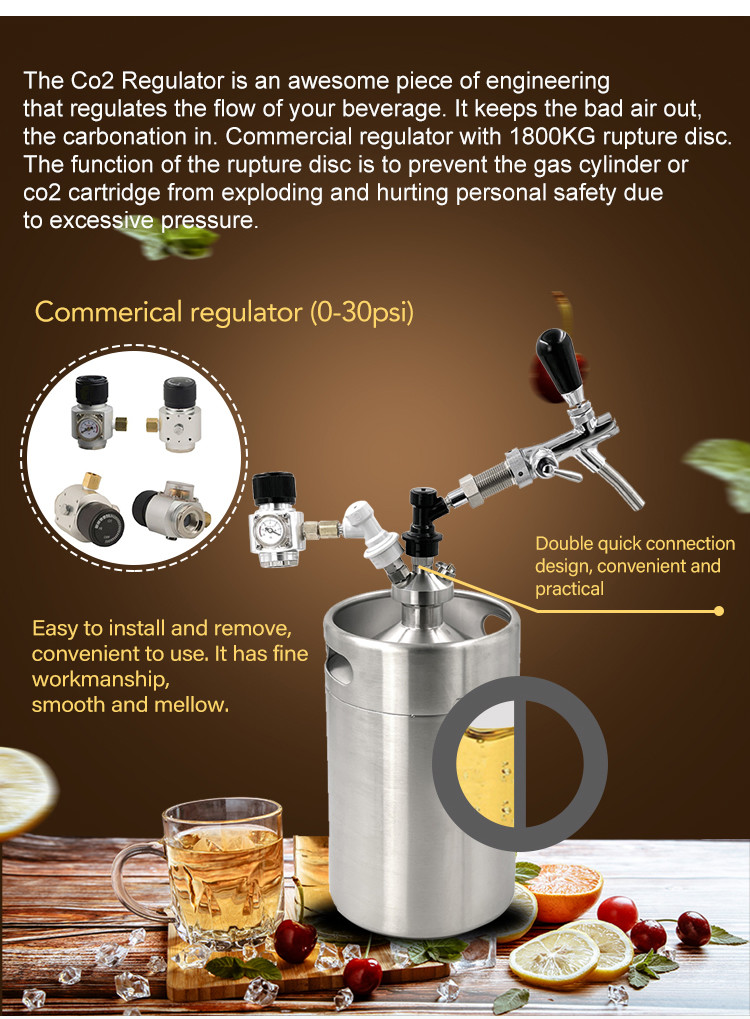 The Co2 Regulator is an awesome piece of engineering that regulates the flow of your beverage. It keeps the bad air out, the carbonation in. Commercial regulator with 1800KG rupture disc. The function of the rupture disc is to prevent the gas cylinder or co2 cartridge from exploding and hurting personal safety due to excessive pressure.

Commerical regulator (0-30psi)

Double quick connection design, convenient and practical

Easy to install and remove, convenient to use. It has fine workmanship, smooth and mellow.