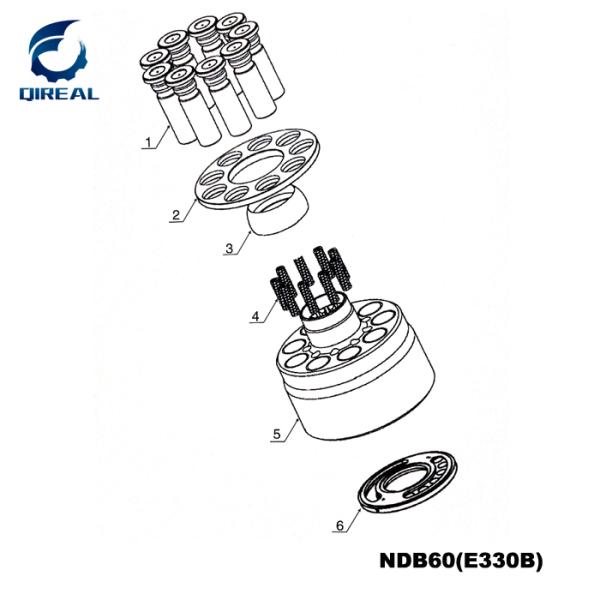 QIREAL

1

2

3

4

5

6

NDB60(E330B)