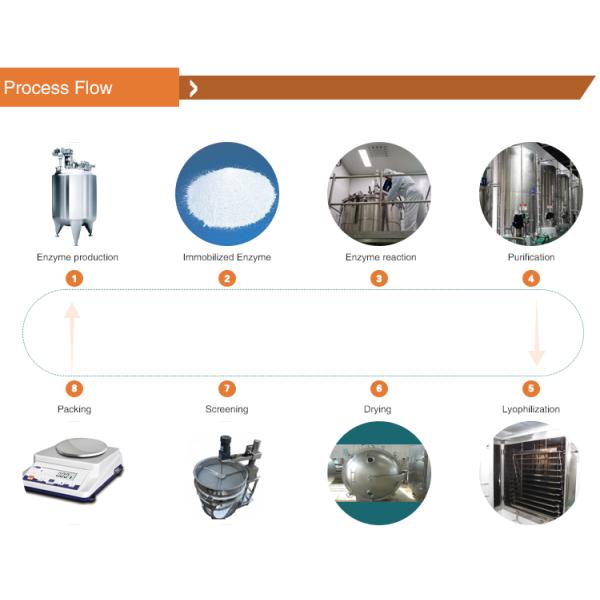 Process Flow

Enzyme production
1

Immobilized Enzyme
2

Enzyme reaction
3

Purification
4

8
Packing

7
Screening

6
Drying

5
Lyophilization