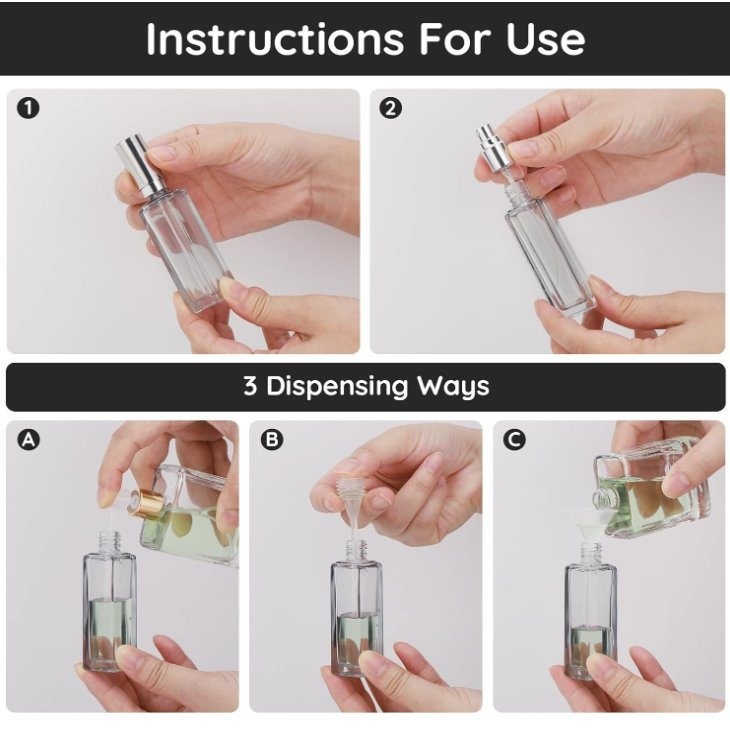 Instructions For Use

1

2

3 Dispensing Ways

A

B

C