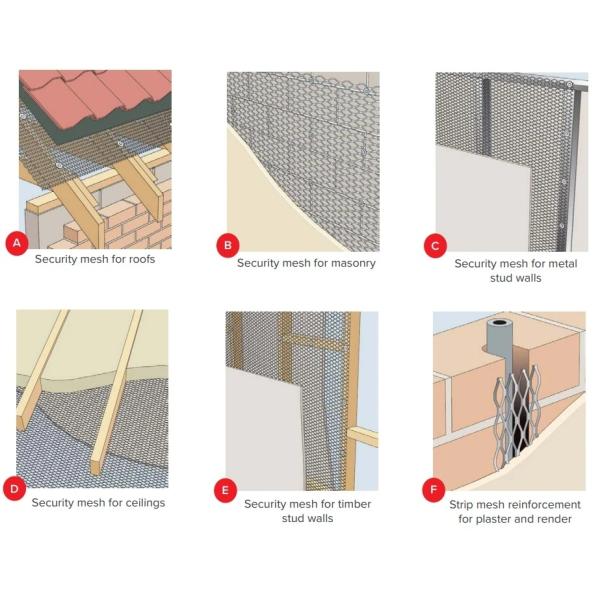 A
Security mesh for roofs

B
Security mesh for masonry

C
Security mesh for metal stud walls

D
Security mesh for ceilings

E
Security mesh for timber stud walls

F
Strip mesh reinforcement for plaster and render