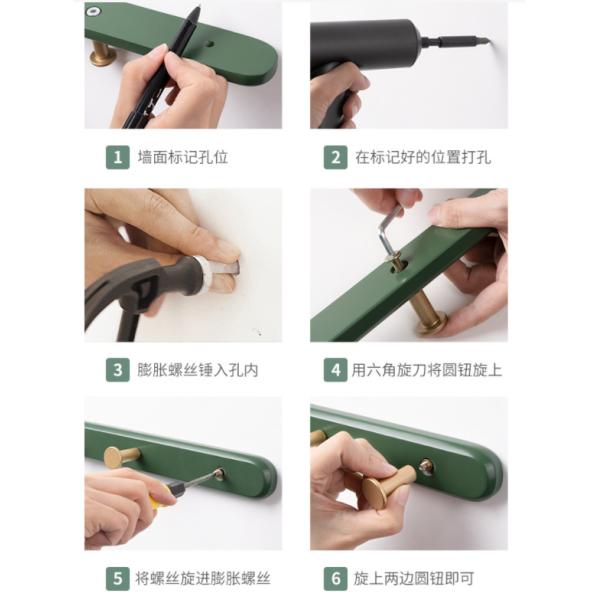 1 墙面标记孔位

2 在标记好的位置打孔

3 膨胀螺丝锤入孔内

4 用六角旋刀将圆钮旋上

5 将螺丝旋进膨胀螺丝

6 旋上两边圆钮即可