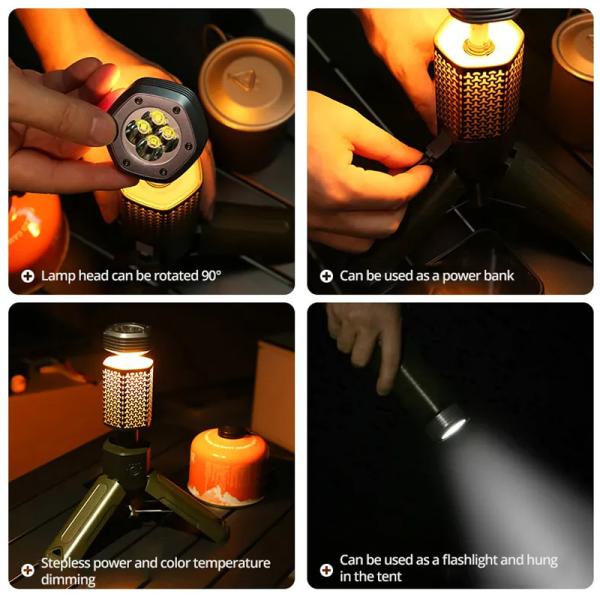 Lamp head can be rotated 90°

Can be used as a power bank

Stepless power and color temperature dimming

Can be used as a flashlight and hung in the tent