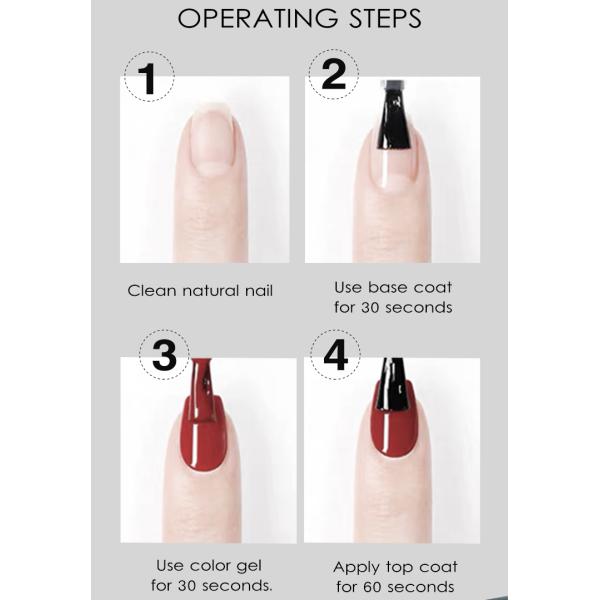 OPERATING STEPS

1

Clean natural nail

2

Use base coat for 30 seconds

3

Use color gel for 30 seconds.

4

Apply top coat for 60 seconds