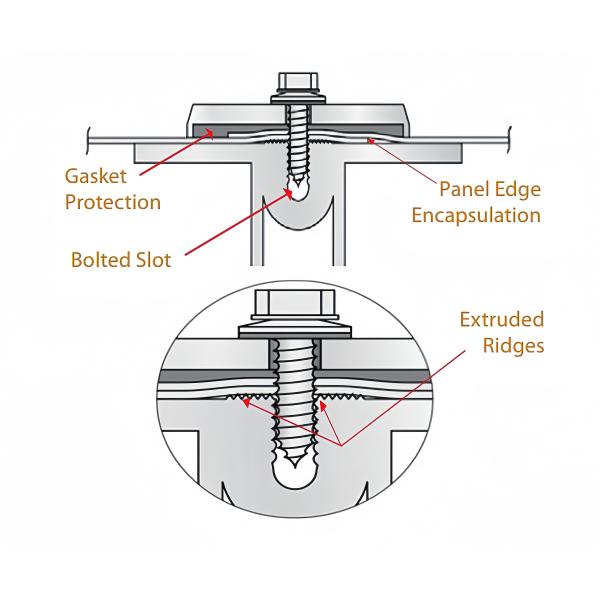 Gasket Protection

Panel Edge Encapsulation

Bolted Slot

Extruded Ridges