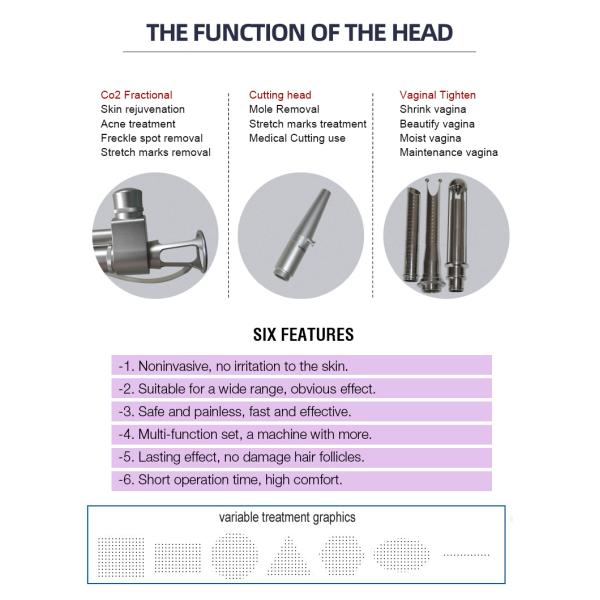 THE FUNCTION OF THE HEAD

Co2 Fractional
Skin rejuvenation
Acne treatment
Freckle spot removal
Stretch marks removal

Cutting head
Mole Removal
Stretch marks treatment
Medical Cutting use

Vaginal Tighten
Shrink vagina
Beautify vagina
Moist vagina
Maintenance vagina

SIX FEATURES

-1. Noninvasive, no irritation to the skin.
-2. Suitable for a wide range, obvious effect.
-3. Safe and painless, fast and effective.
-4. Multi-function set, a machine with more.
-5. Lasting effect, no damage hair follicles.
-6. Short operation time, high comfort.

variable treatment graphics