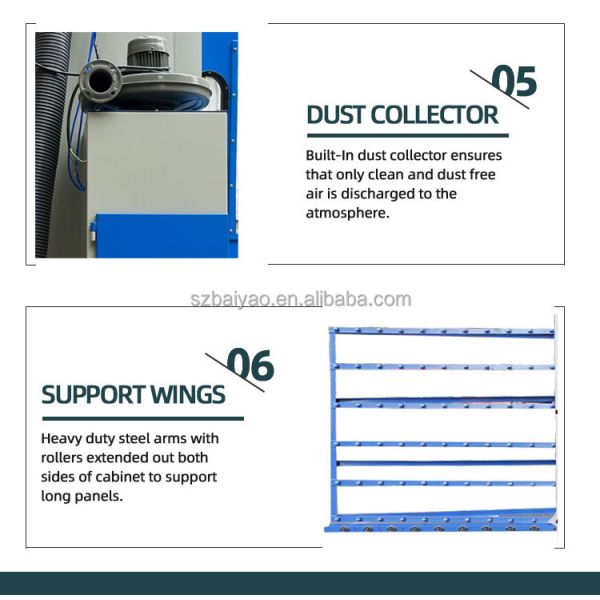 05

DUST COLLECTOR

Built-In dust collector ensures that only clean and dust free air is discharged to the atmosphere.

szbaiyao.en.alibaba.com

06

SUPPORT WINGS

Heavy duty steel arms with rollers extended out both sides of cabinet to support long panels.