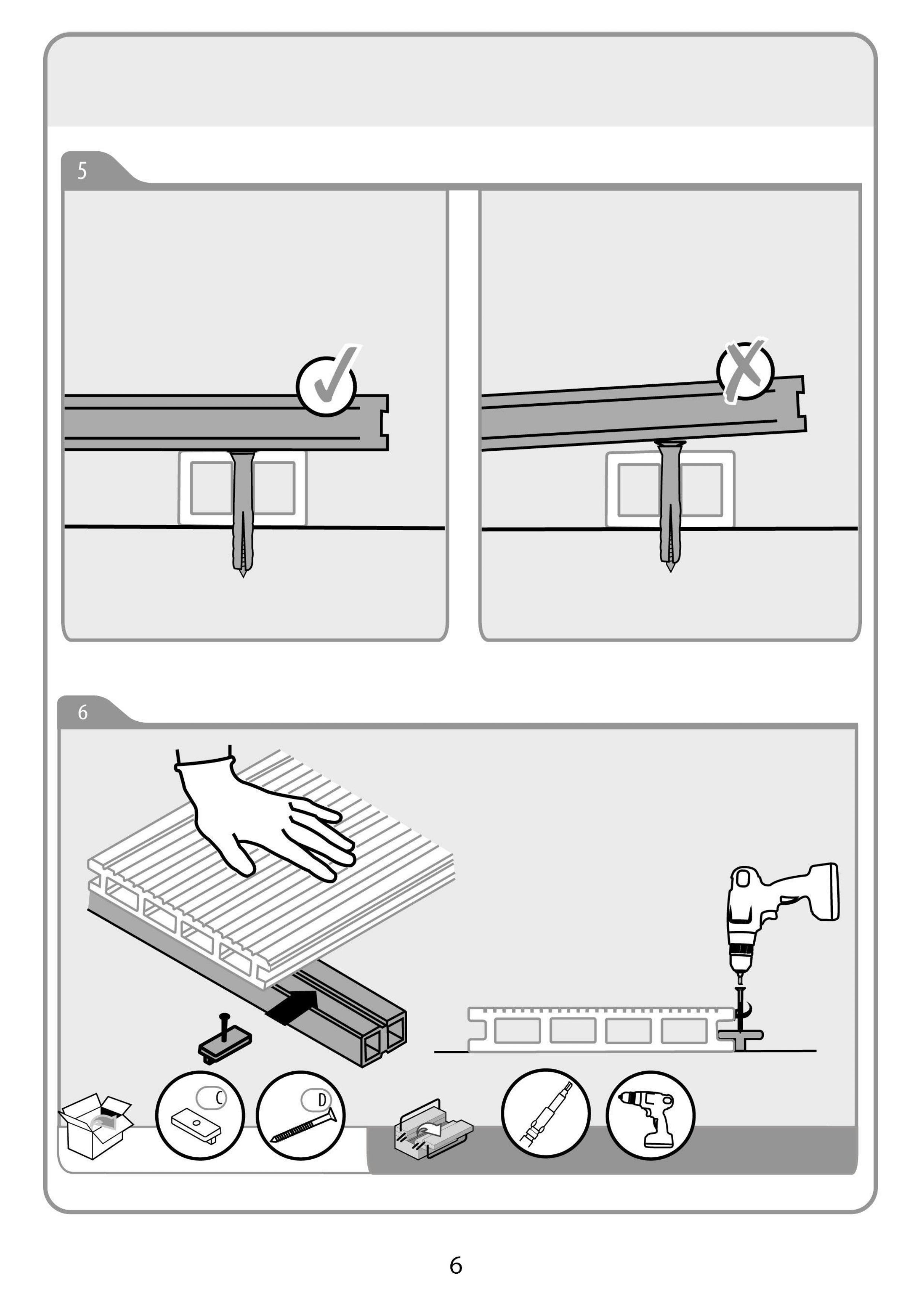 5

6

C

D

6