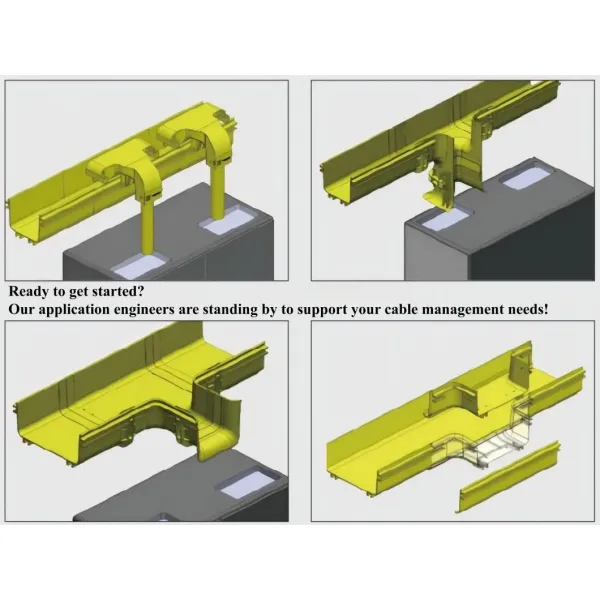 Ready to get started?
Our application engineers are standing by to support your cable management needs!