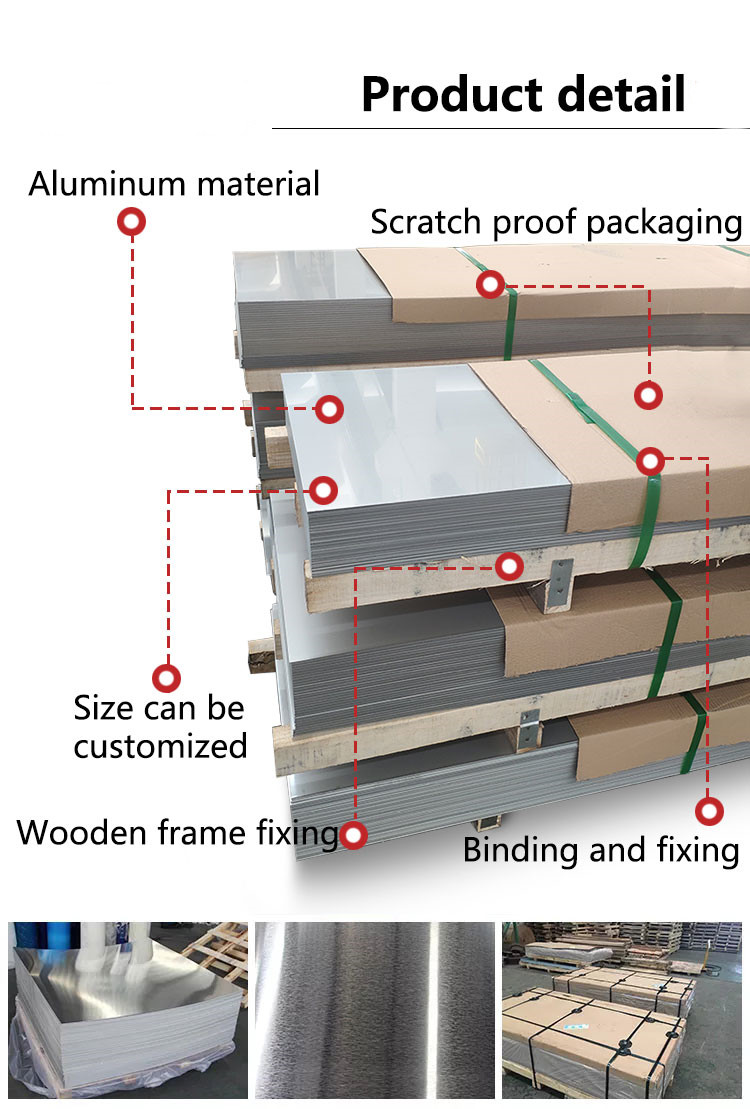 Product detail

Aluminum material

Scratch proof packaging

Size can be customized

Wooden frame fixing

Binding and fixing