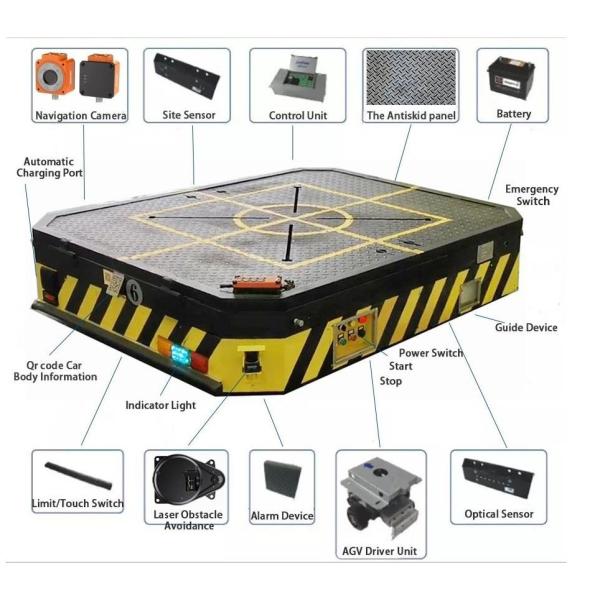 Navigation Camera

Site Sensor

Control Unit

The Antiskid panel

Battery

Automatic Charging Port

Emergency Switch

6

Guide Device

Power Switch

Start

Stop

Qr code Car Body Information

Indicator Light

Limit/Touch Switch

Laser Obstacle Avoidance

Alarm Device

AGV Driver Unit

Optical Sensor