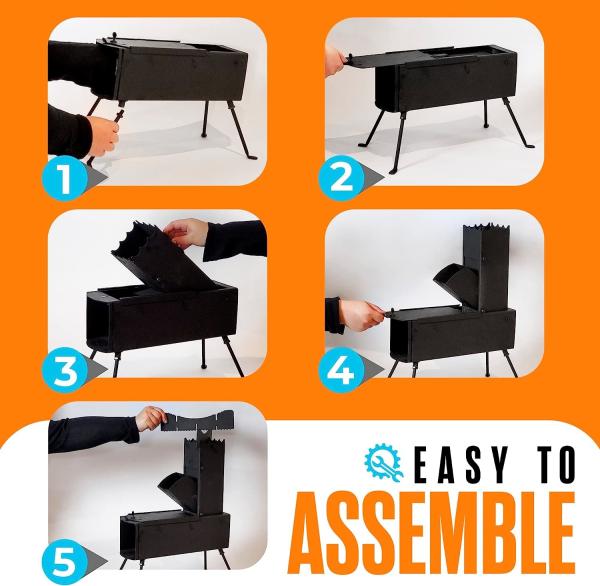 1

2

3

4

5

EASY TO
ASSEMBLE