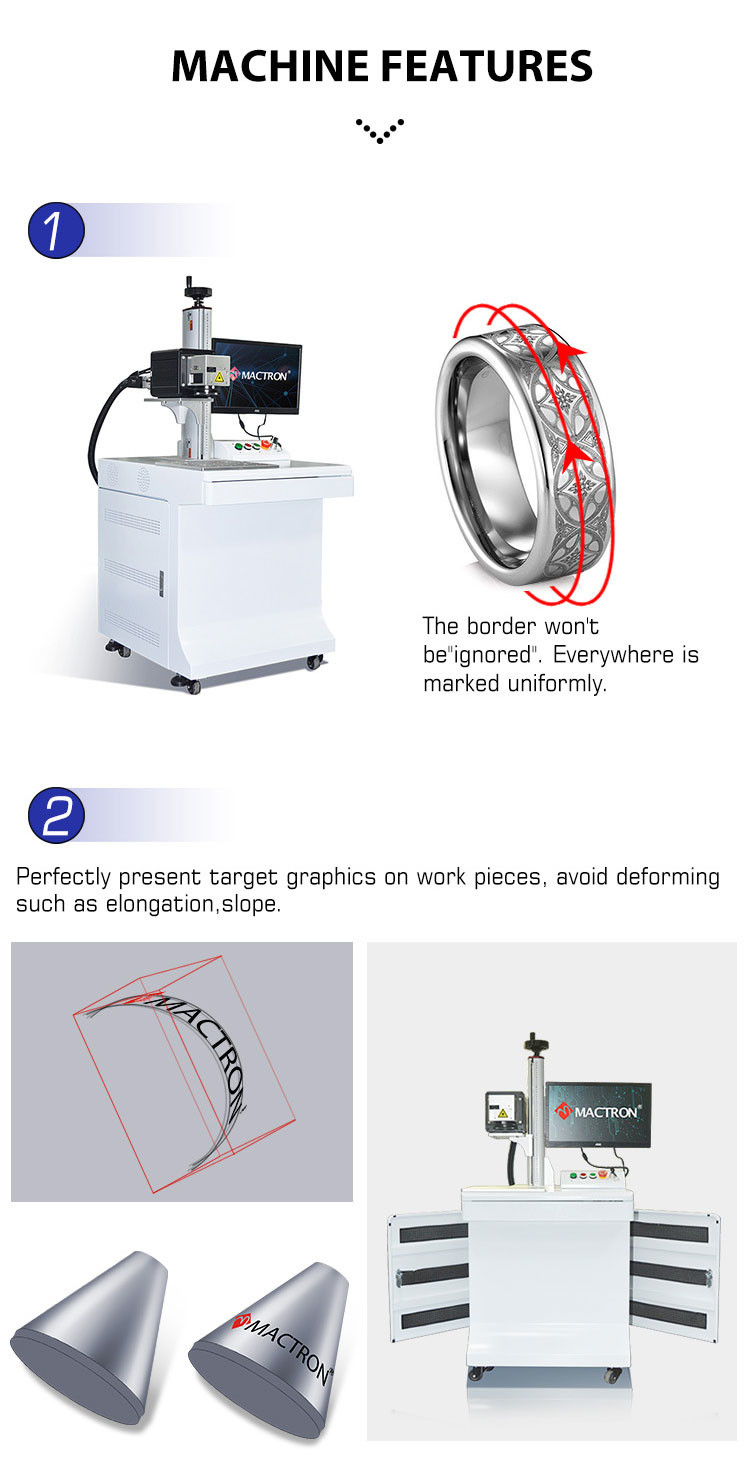 MACHINE FEATURES

1

MACTRON

The border won't be"ignored". Everywhere is marked uniformly.

2

Perfectly present target graphics on work pieces, avoid deforming such as elongation,slope.

MACTRON

MACTRON

MACTRON