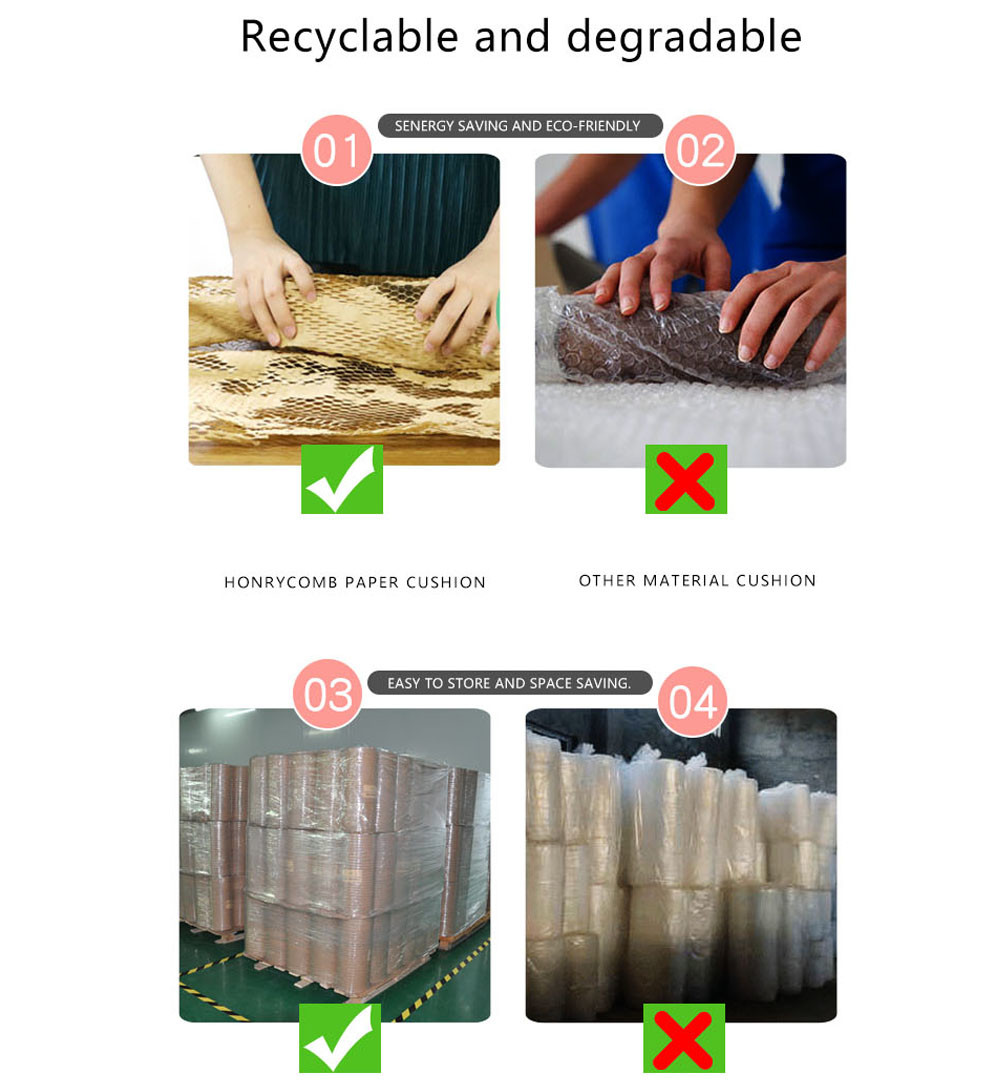 Recyclable and degradable

SENERGY SAVING AND ECO-FRIENDLY

01

02

HONRYCOMB PAPER CUSHION

OTHER MATERIAL CUSHION

EASY TO STORE AND SPACE SAVING.

03

04