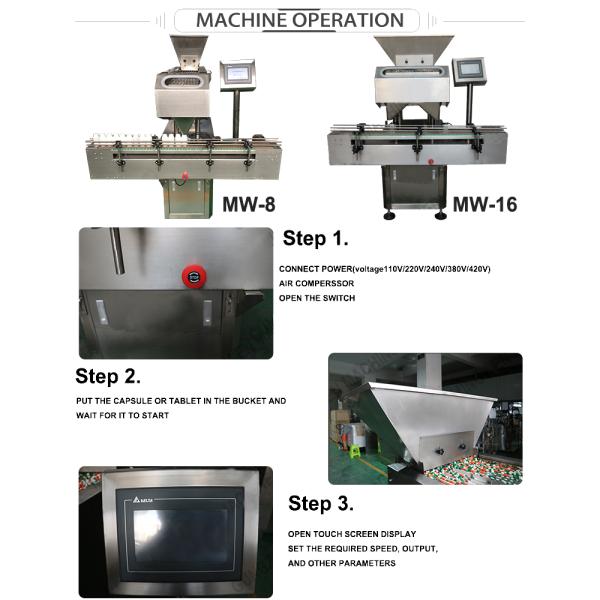 MACHINE OPERATION

MW-8

MW-16

Step 1.

CONNECT POWER(voltage110V/220V/240V/380V/420V)
AIR COMPERSSOR
OPEN THE SWITCH

Step 2.

PUT THE CAPSULE OR TABLET IN THE BUCKET AND WAIT FOR IT TO START

DELTA

Step 3.

OPEN TOUCH SCREEN DISPLAY
SET THE REQUIRED SPEED, OUTPUT, AND OTHER PARAMETERS