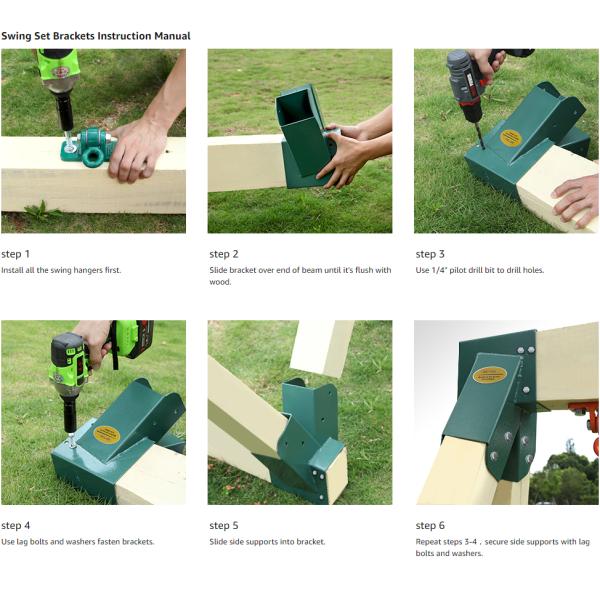 Swing Set Brackets Instruction Manual

step 1
Install all the swing hangers first.

step 2
Slide bracket over end of beam until it's flush with wood.

step 3
Use 1/4" pilot drill bit to drill holes.

step 4
Use lag bolts and washers fasten brackets.

step 5
Slide side supports into bracket.

step 6
Repeat steps 3-4，secure side supports with lag bolts and washers.