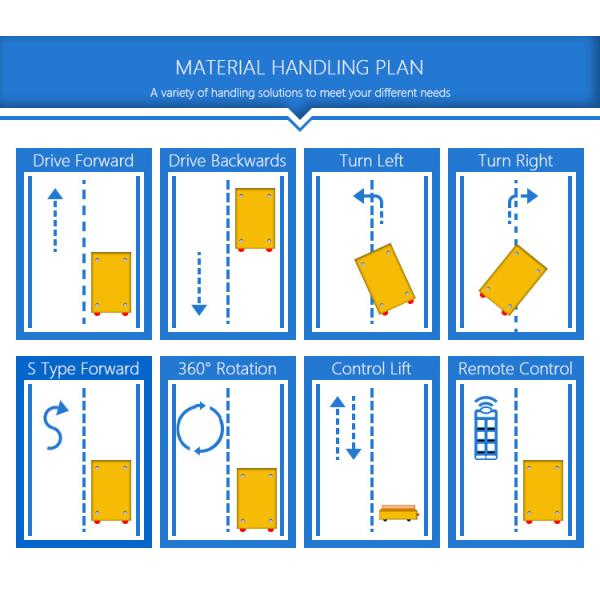 MATERIAL HANDLING PLAN
A variety of handling solutions to meet your different needs

Drive Forward

Drive Backwards

Turn Left

Turn Right

S Type Forward

360° Rotation

Control Lift

Remote Control