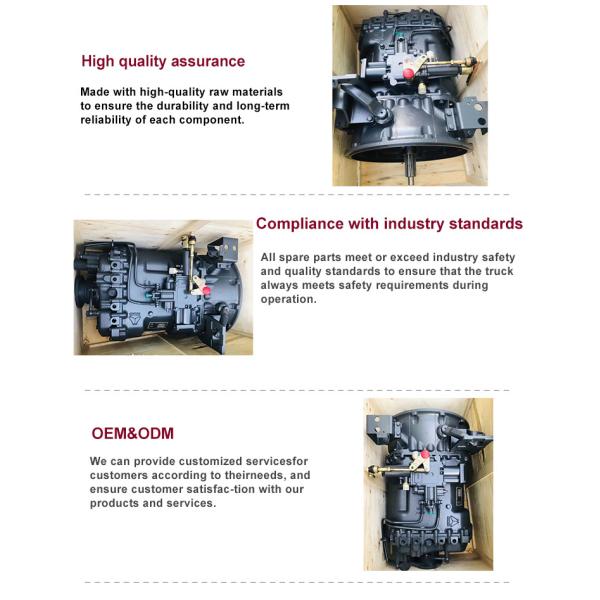 High quality assurance

Made with high-quality raw materials to ensure the durability and long-term reliability of each component.

Compliance with industry standards

All spare parts meet or exceed industry safety and quality standards to ensure that the truck always meets safety requirements during operation.

OEM&ODM

We can provide customized servicesfor customers according to theirneeds, and ensure customer satisfac-tion with our products and services.