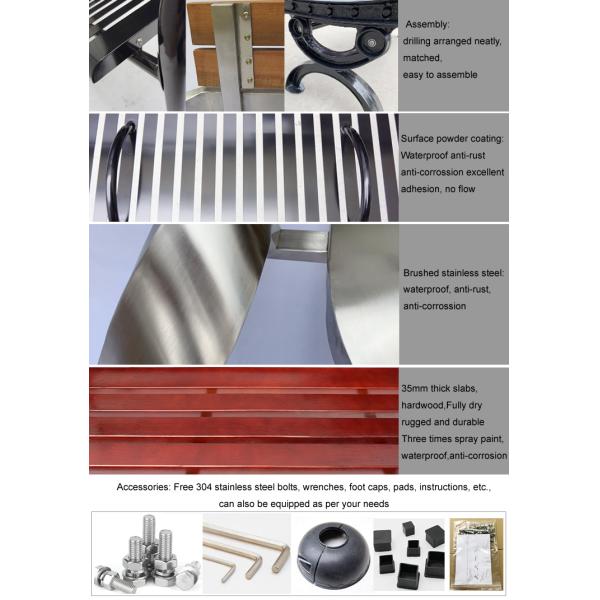 Assembly:
drilling arranged neatly,
matched,
easy to assemble

Surface powder coating:
Waterproof anti-rust
anti-corrossion excellent
adhesion, no flow

Brushed stainless steel:
waterproof, anti-rust,
anti-corrossion

35mm thick slabs,
hardwood,Fully dry
rugged and durable
Three times spray paint,
waterproof,anti-corrosion

Accessories: Free 304 stainless steel bolts, wrenches, foot caps, pads, instructions, etc., can also be equipped as per your needs