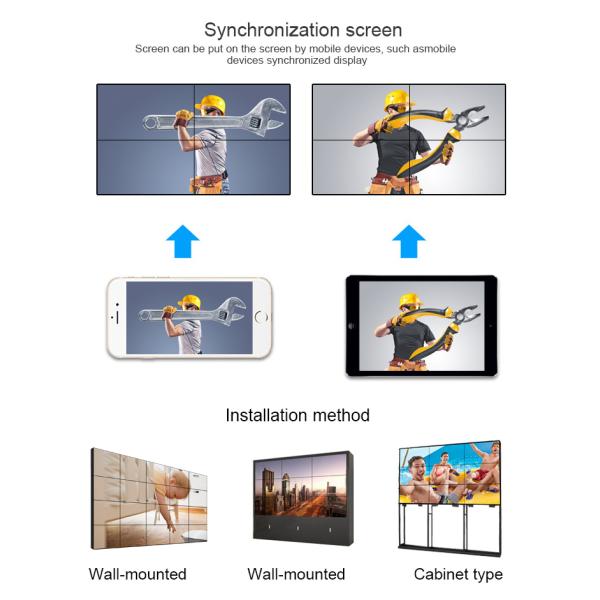 Synchronization screen
Screen can be put on the screen by mobile devices, such asmobile devices synchronized display

Installation method

Wall-mounted

Wall-mounted

Cabinet type