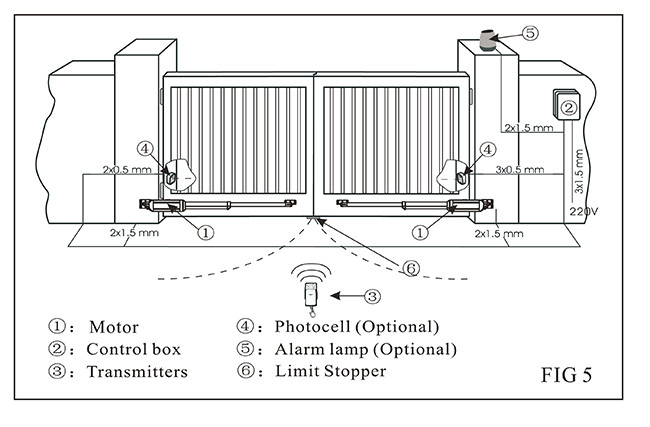 ⑤

②

2x1.5 mm

④

④

2x0.5 mm

3x0.5 mm

3x1.5 mm

220V

①

①

2x1.5 mm

2x1.5 mm

⑥

③

①: Motor
②: Control box
③: Transmitters

④: Photocell (Optional)
⑤: Alarm lamp (Optional)
⑥: Limit Stopper

FIG 5