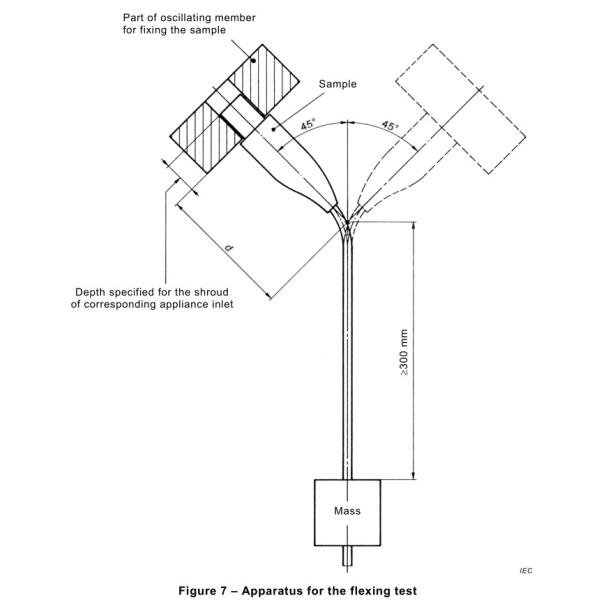 Part of oscillating member for fixing the sample

Sample

45°

45°

d

Depth specified for the shroud of corresponding appliance inlet

≥300 mm

Mass

IEC

Figure 7 – Apparatus for the flexing test