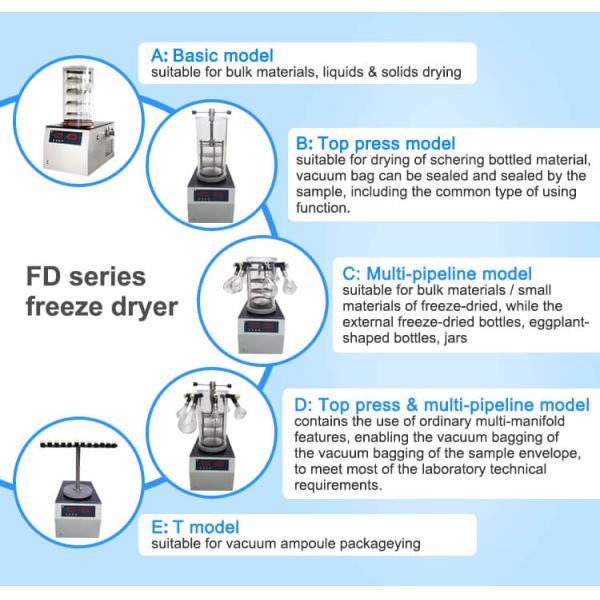 A: Basic model
suitable for bulk materials, liquids & solids drying

B: Top press model
suitable for drying of schering bottled material, vacuum bag can be sealed and sealed by the sample, including the common type of using function.

FD series freeze dryer

C: Multi-pipeline model
suitable for bulk materials / small materials of freeze-dried, while the external freeze-dried bottles, eggplant-shaped bottles, jars

D: Top press & multi-pipeline model
contains the use of ordinary multi-manifold features, enabling the vacuum bagging of the vacuum bagging of the sample envelope, to meet most of the laboratory technical requirements.

E: T model
suitable for vacuum ampoule packageying