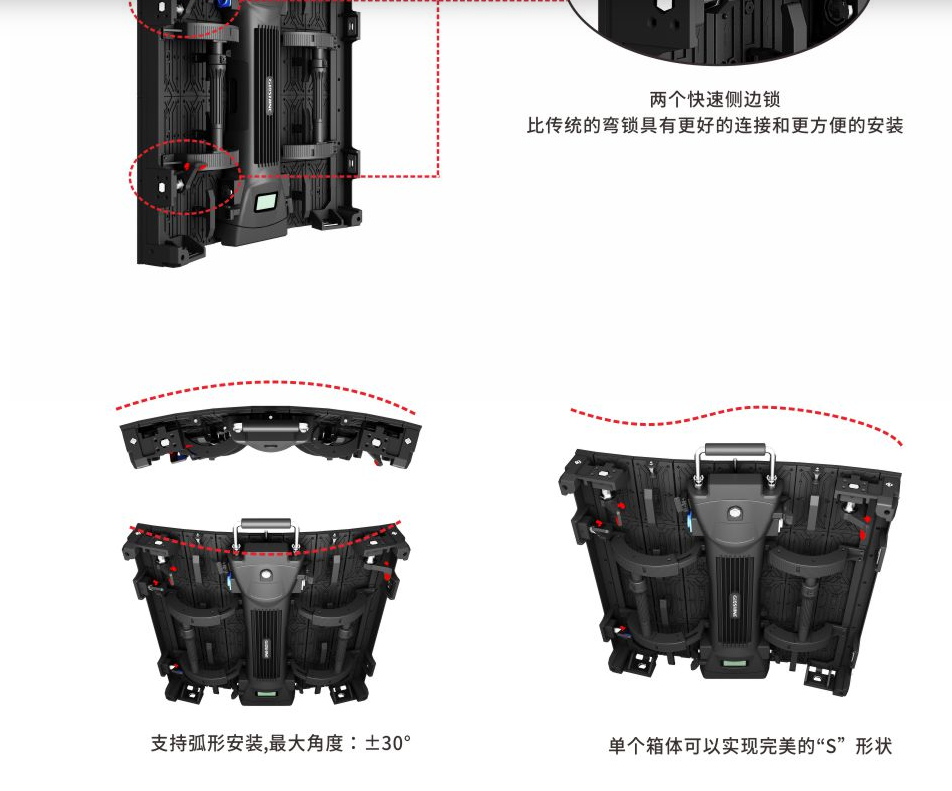 两个快速侧边锁
比传统的弯锁具有更好的连接和更方便的安装

支持弧形安装,最大角度：±30°

单个箱体可以实现完美的“S”形状