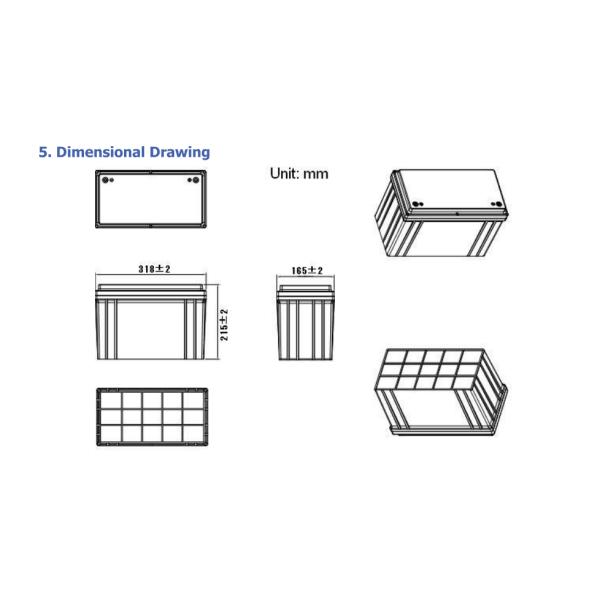 5. Dimensional Drawing

Unit: mm

318±2

215±2

165±2