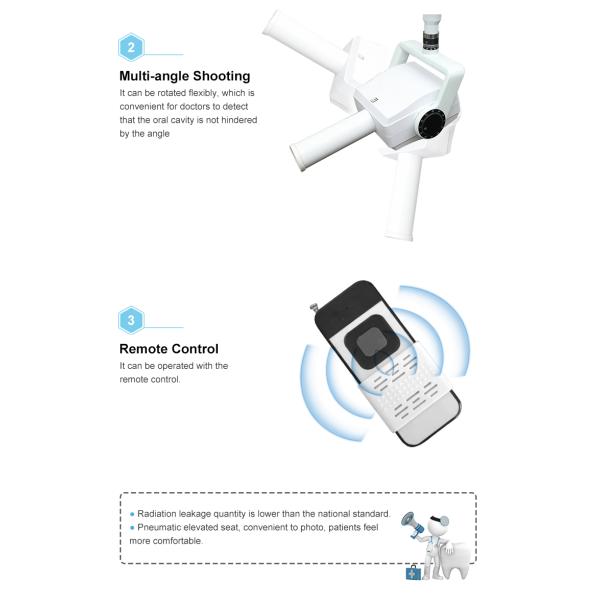 2

Multi-angle Shooting

It can be rotated flexibly, which is convenient for doctors to detect that the oral cavity is not hindered by the angle

3

Remote Control

It can be operated with the remote control.

• Radiation leakage quantity is lower than the national standard.
• Pneumatic elevated seat, convenient to photo, patients feel more comfortable.