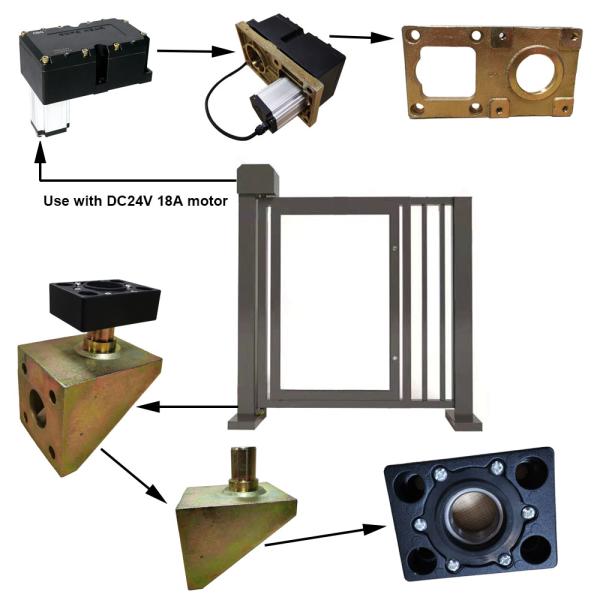 Use with DC24V 18A motor